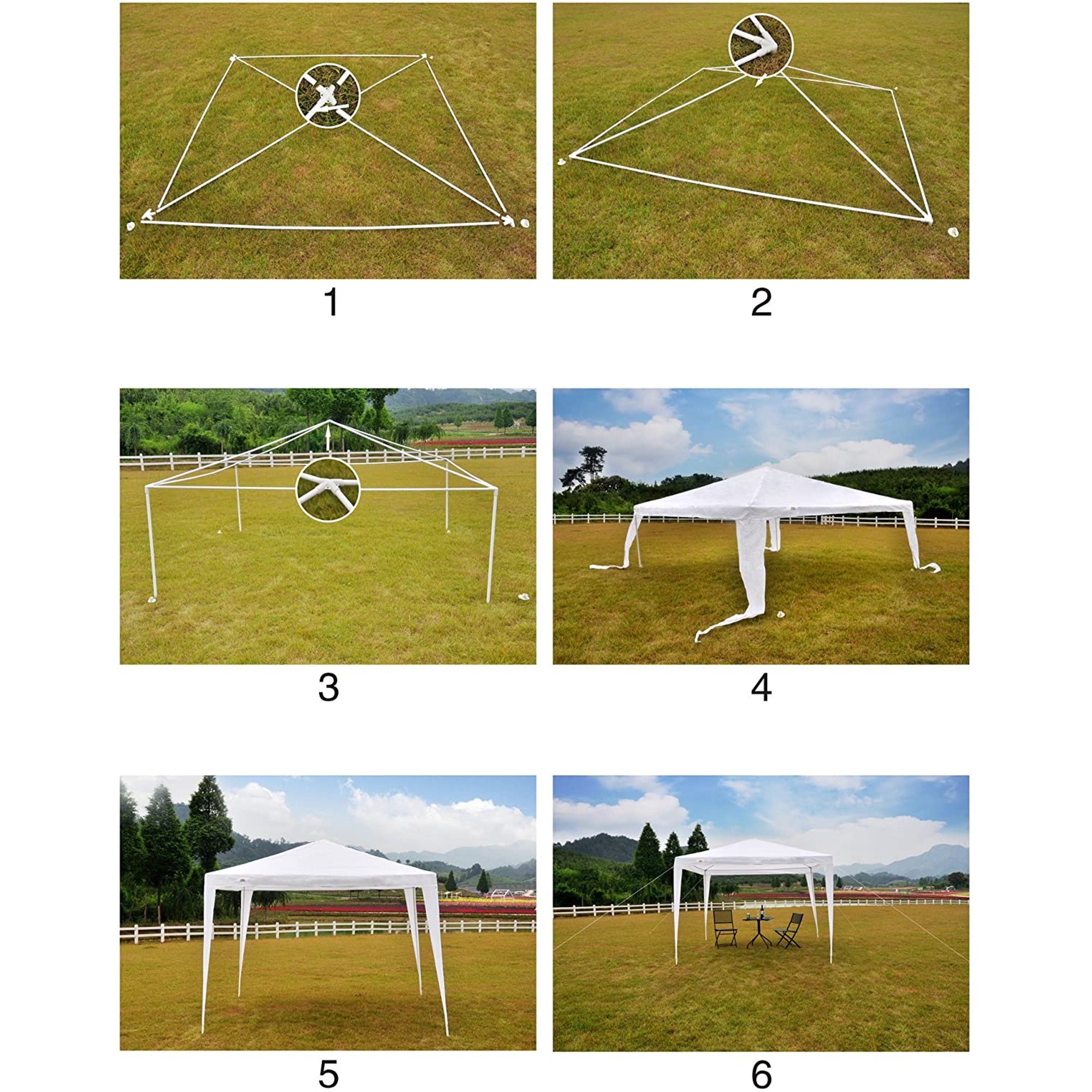 1

2

3

4

5

6