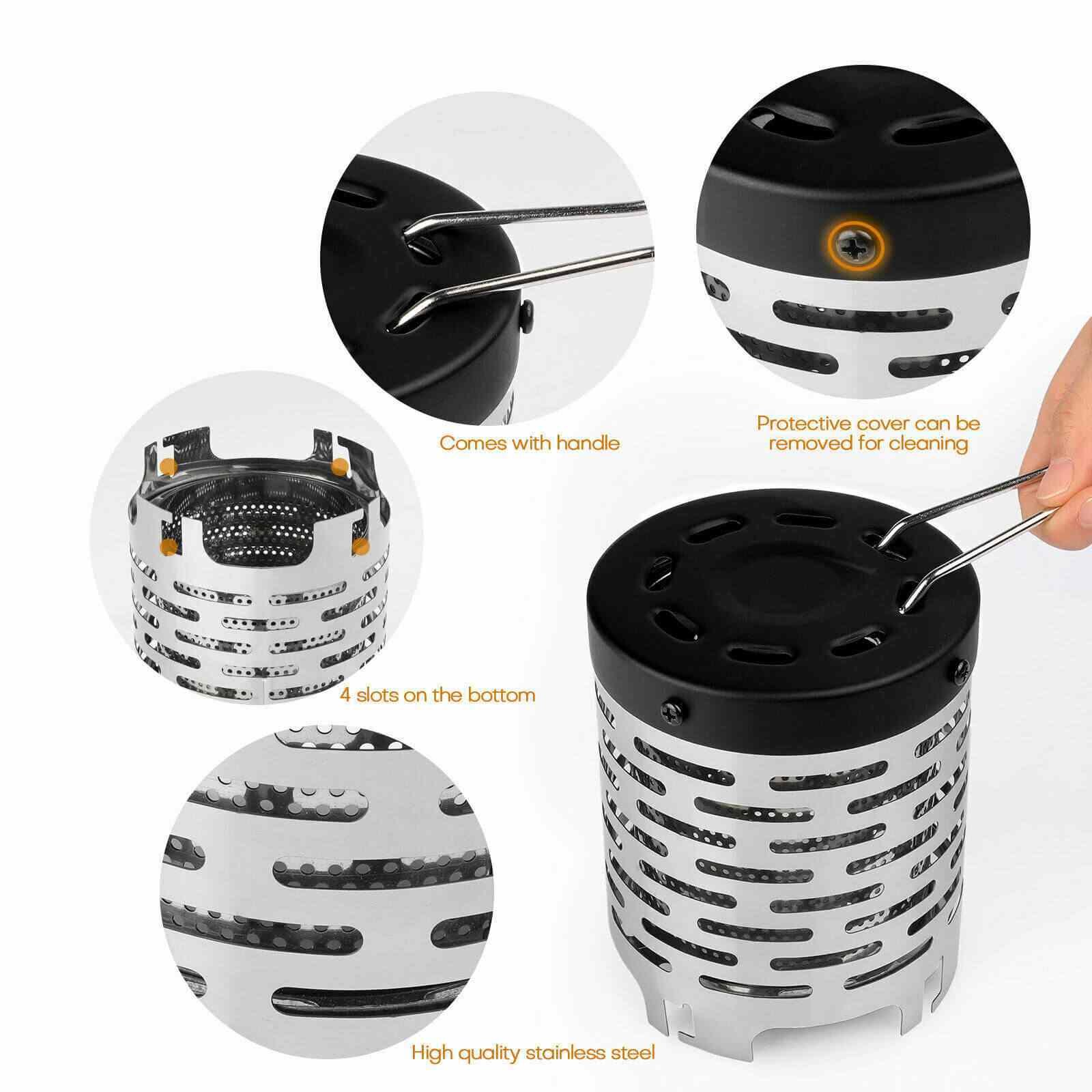 Comes with handle

Protective cover can be removed for cleaning

4 slots on the bottom

High quality stainless steel