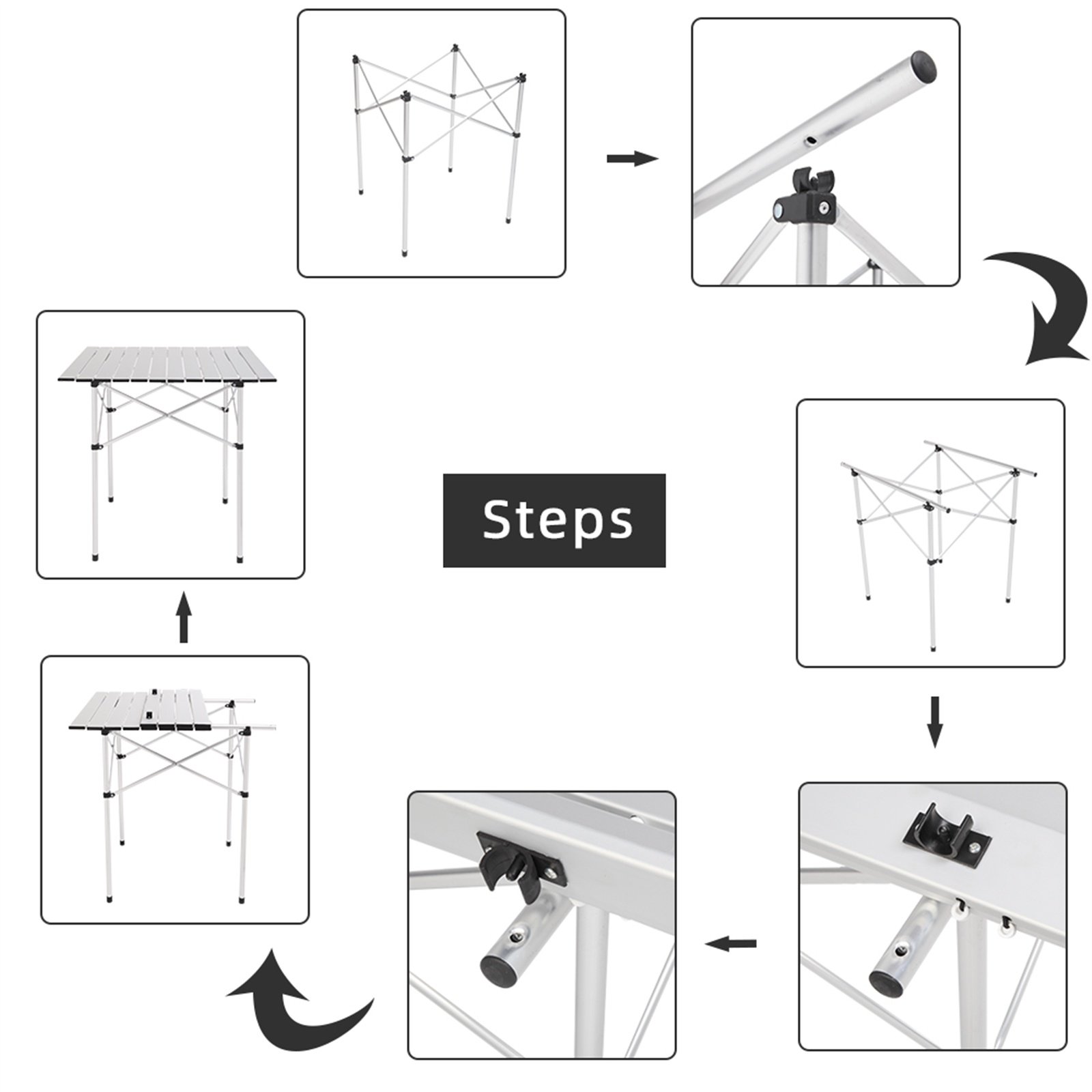 Steps