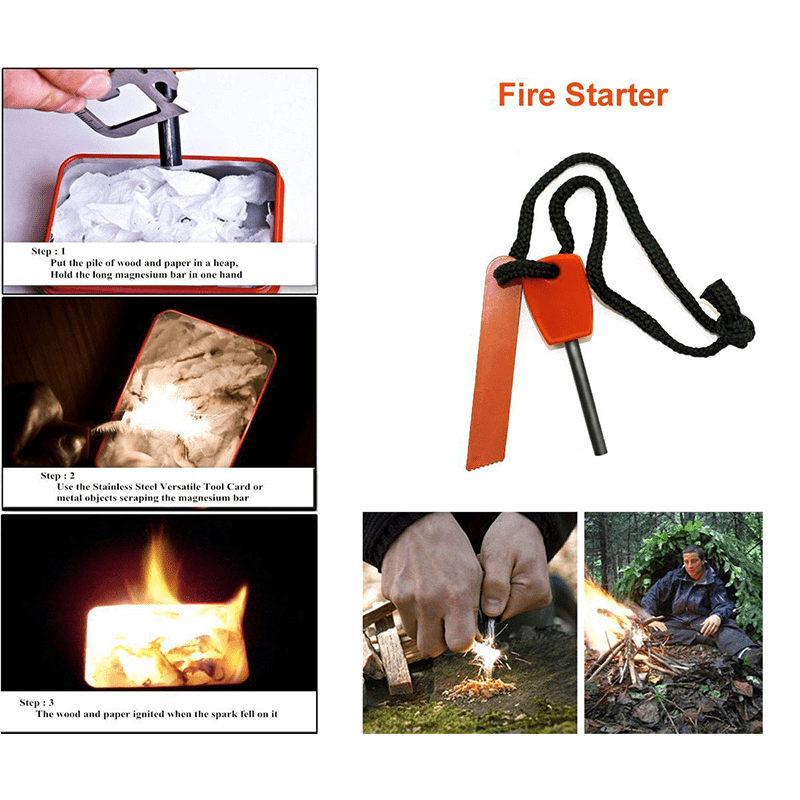 Step : 1
Put the pile of wood and paper in a heap,
Hold the long magnesium bar in one hand

Step : 2
Use the Stainless Steel Versatile Tool Card or metal objects scraping the magnesium bar

Step : 3
The wood and paper ignited when the spark fell on it

Fire Starter